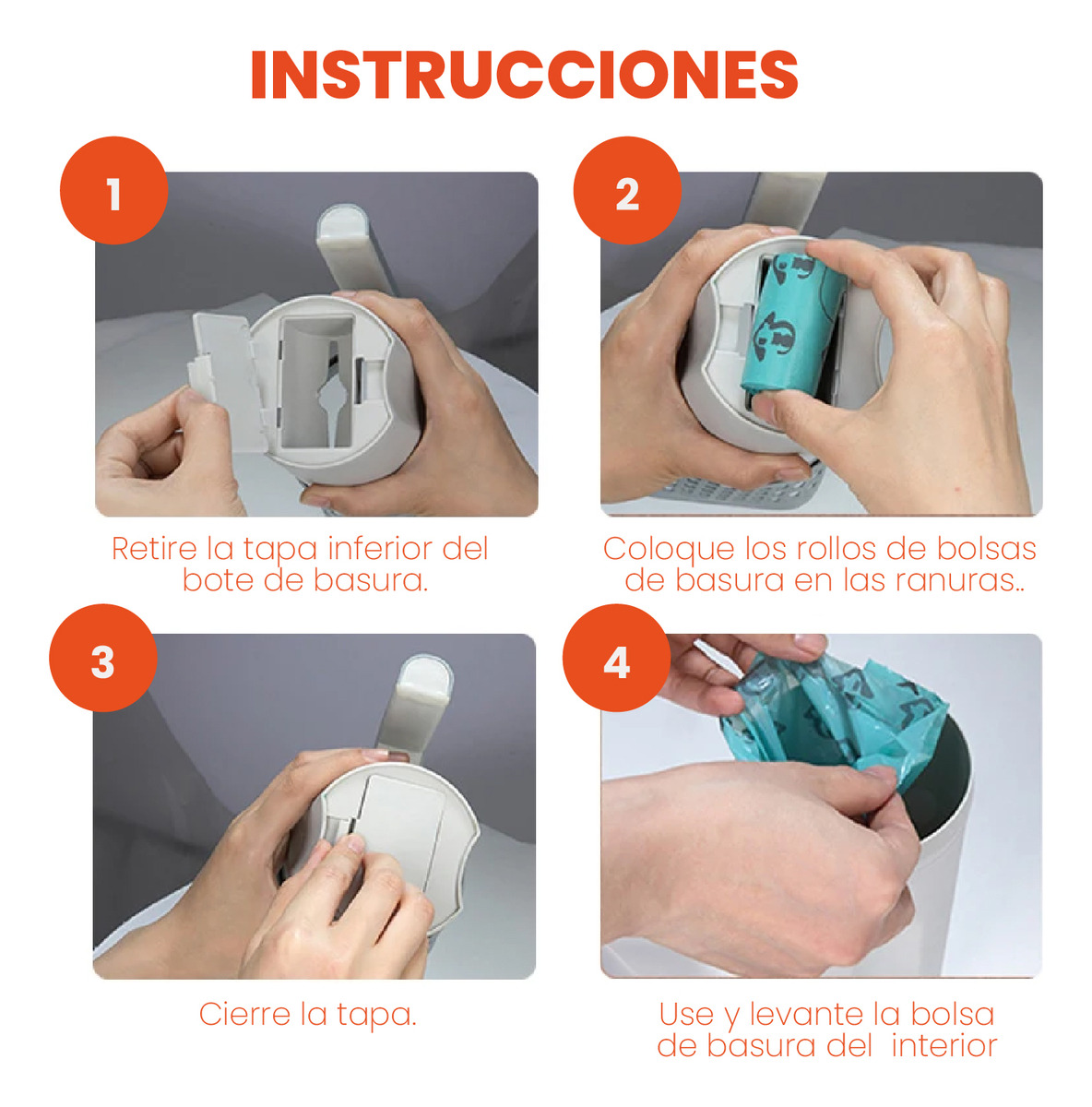 INSTRUCCIONES

1

Retire la tapa inferior del bote de basura.

2

Coloque los rollos de bolsas de basura en las ranuras..

3

Cierre la tapa.

4

Use y levante la bolsa de basura del interior