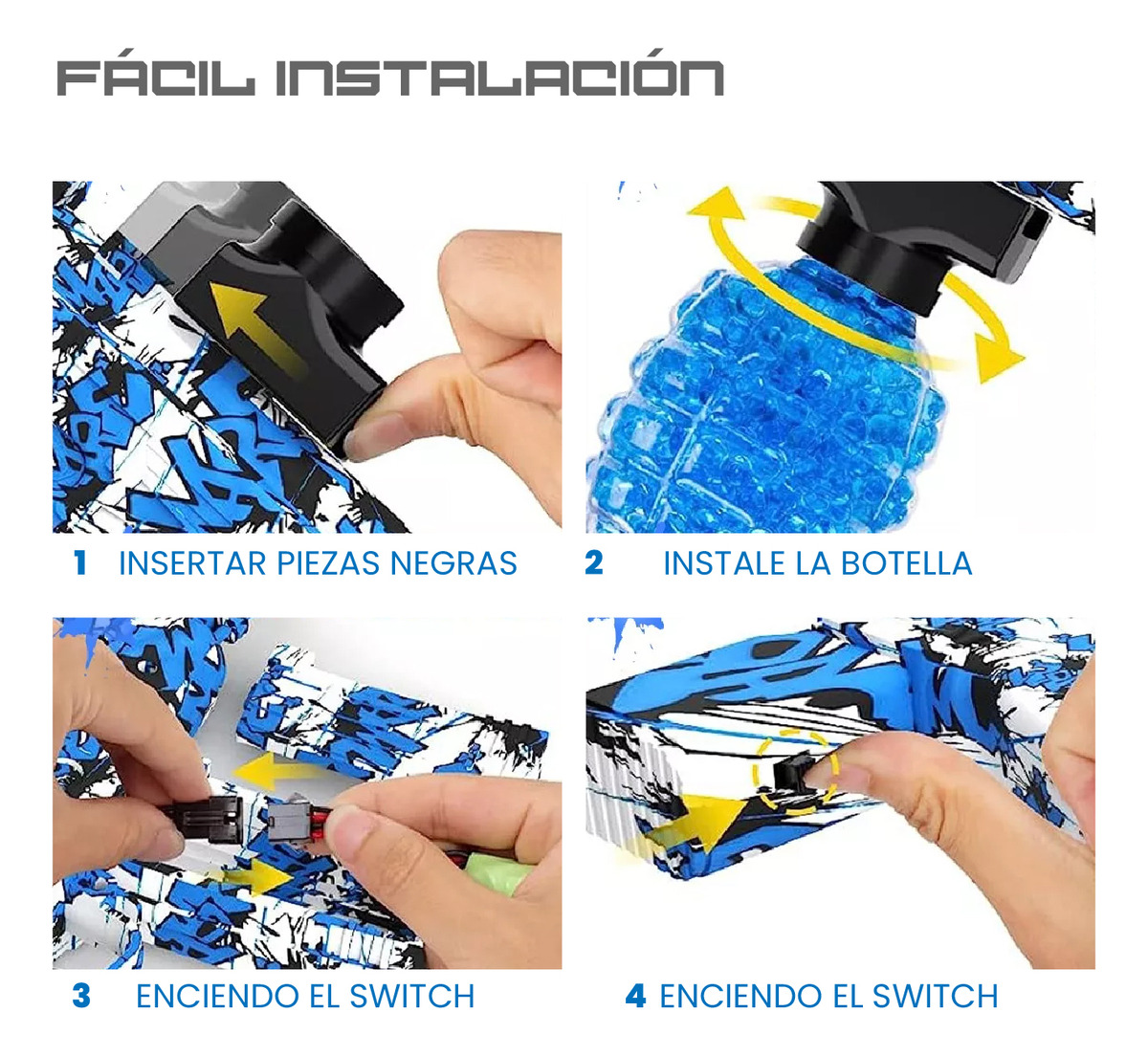 FÁCIL INSTALACIÓN

1 INSERTAR PIEZAS NEGRAS

2 INSTALE LA BOTELLA

3 ENCIENDO EL SWITCH

4 ENCIENDO EL SWITCH