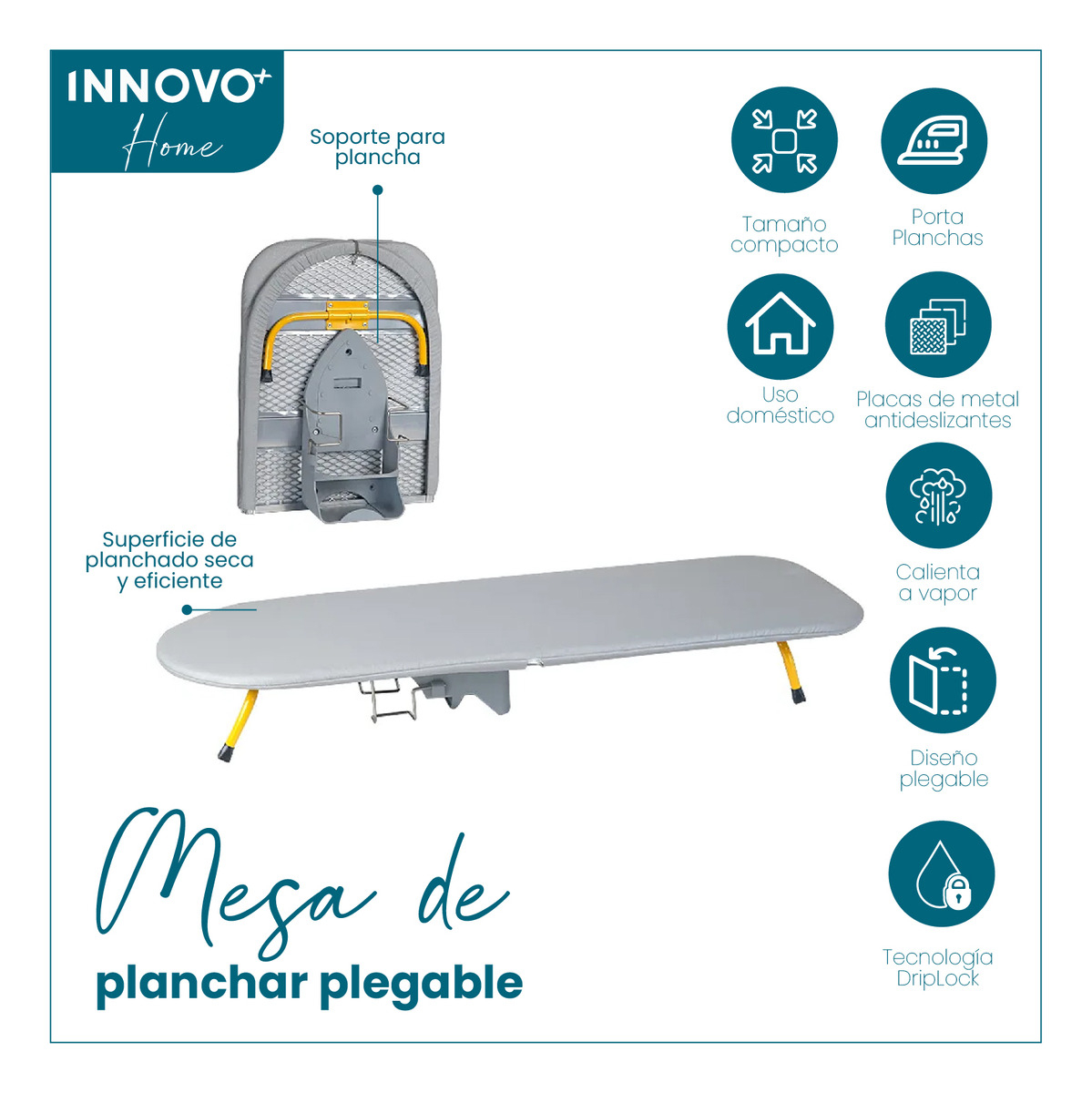 INNOVO+
Home

Soporte para plancha

Superficie de planchado seca y eficiente

Tamaño compacto

Porta Planchas

Uso doméstico

Placas de metal antideslizantes

Calienta a vapor

Diseño plegable

Tecnología DripLock

Mesa de
planchar plegable