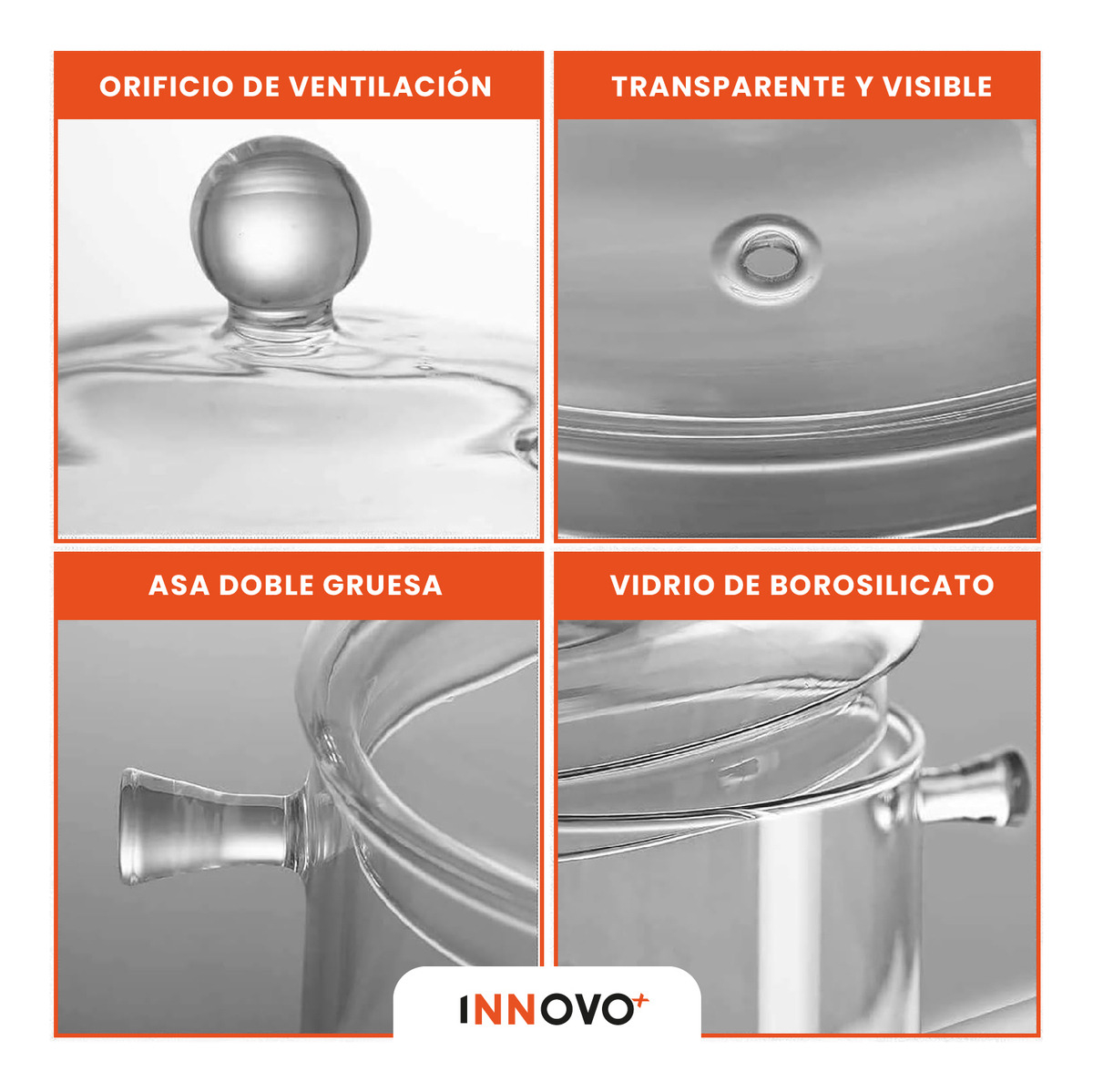 ORIFICIO DE VENTILACIÓN

TRANSPARENTE Y VISIBLE

ASA DOBLE GRUESA

VIDRIO DE BOROSILICATO

INNOVO+