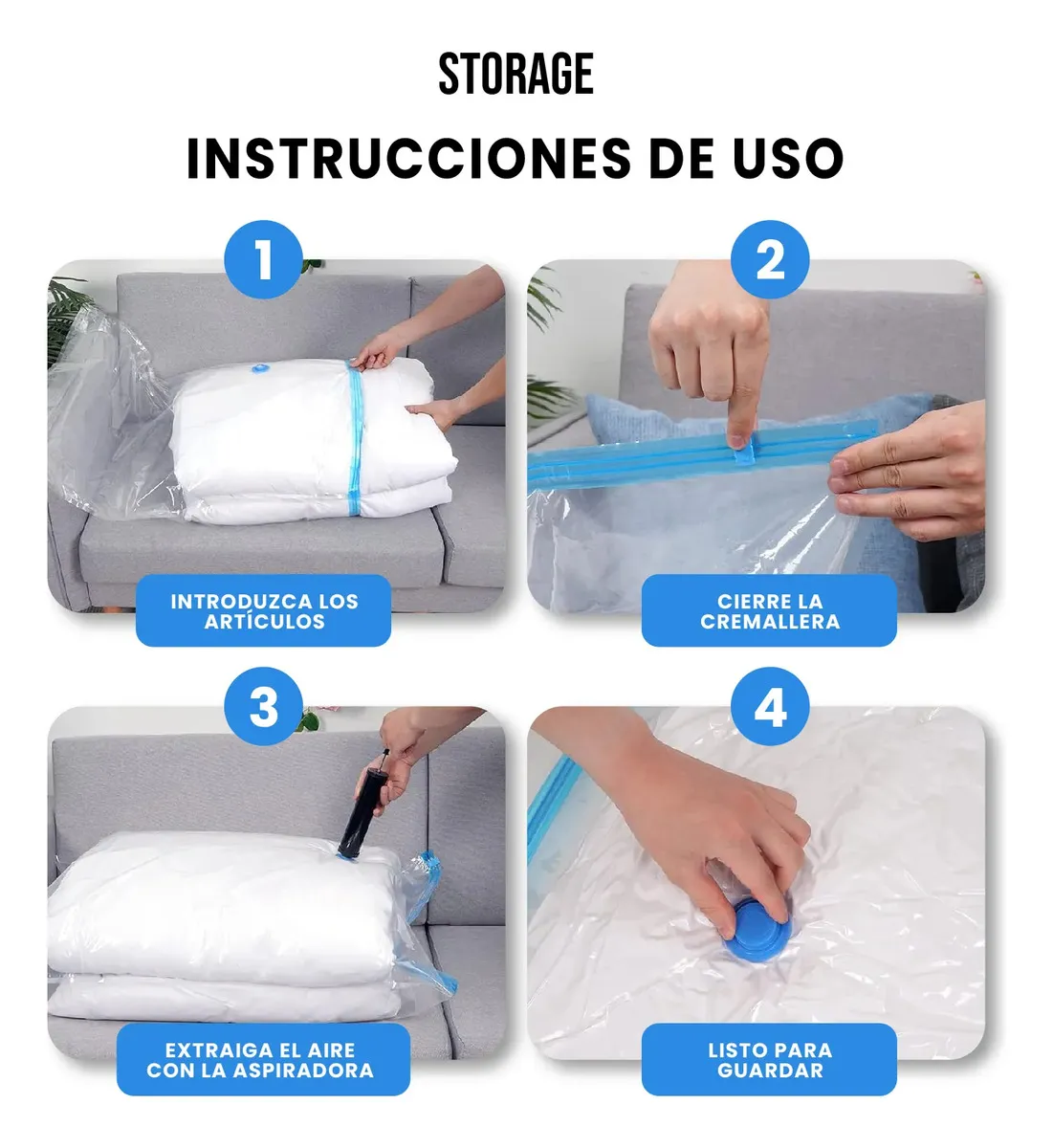 STORAGE

INSTRUCCIONES DE USO

1

INTRODUZCA LOS ARTÍCULOS

2

CIERRE LA CREMALLERA

3

EXTRAIGA EL AIRE CON LA ASPIRADORA

4

LISTO PARA GUARDAR